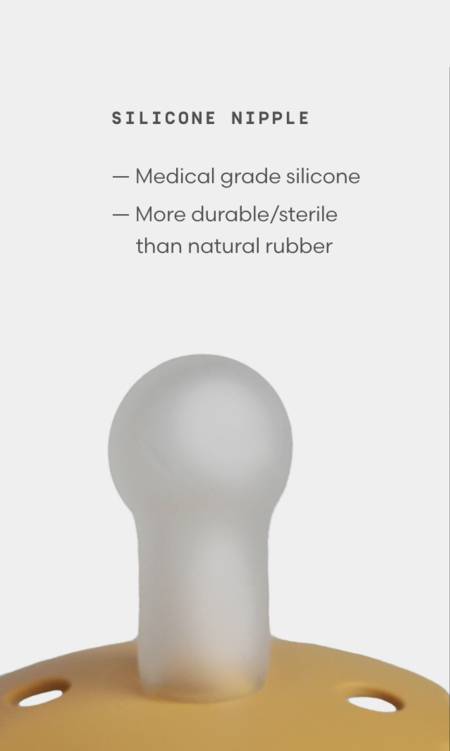 SILICONE NIPPLE

— Medical grade silicone

— More durable/sterile than natural rubber